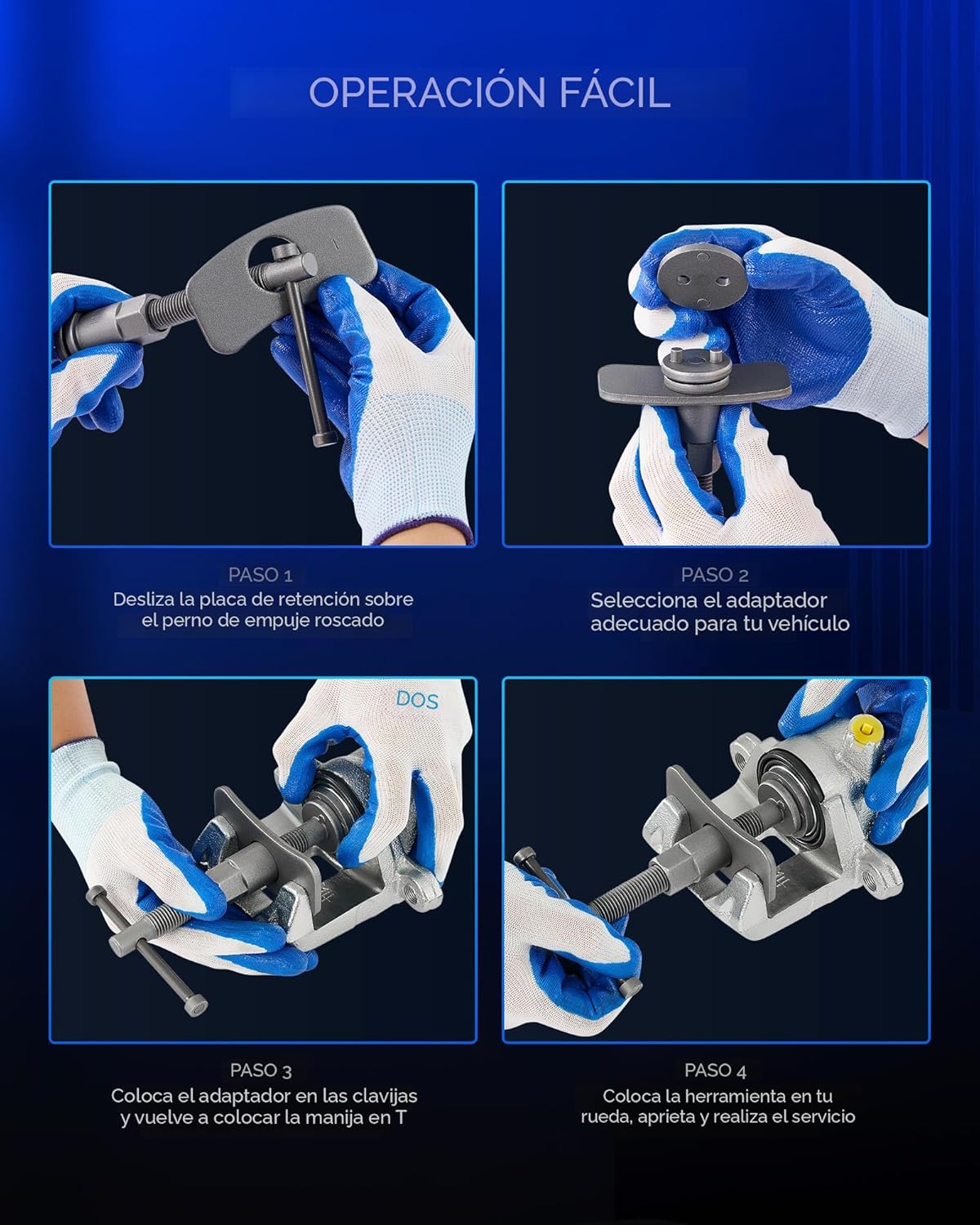 OPERACIÓN FÁCIL

PASO 1
Desliza la placa de retención sobre el perno de empuje roscado

PASO 2
Selecciona el adaptador adecuado para tu vehículo

DOS

PASO 3
Coloca el adaptador en las clavijas y vuelve a colocar la manija en T

PASO 4
Coloca la herramienta en tu rueda, aprieta y realiza el servicio