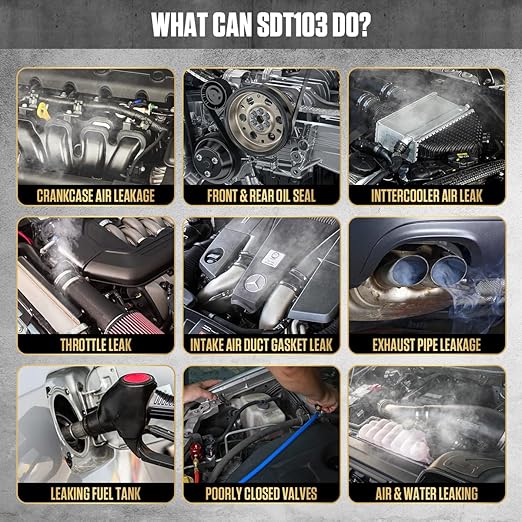 WHAT CAN SDT103 DO?

CRANKCASE AIR LEAKAGE

FRONT & REAR OIL SEAL

INTTERCOOLER AIR LEAK

THROTTLE LEAK

INTAKE AIR DUCT GASKET LEAK

EXHAUST PIPE LEAKAGE

LEAKING FUEL TANK

POORLY CLOSED VALVES

AIR & WATER LEAKING