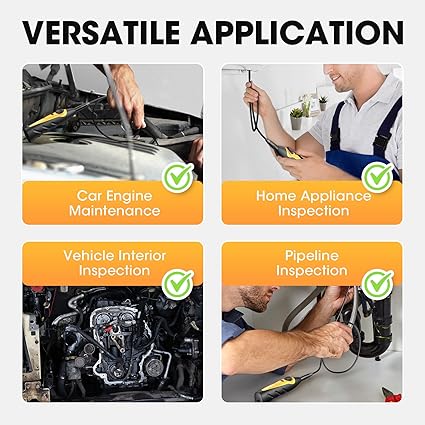 VERSATILE APPLICATION

Car Engine Maintenance

Home Appliance Inspection

Vehicle Interior Inspection

Pipeline Inspection